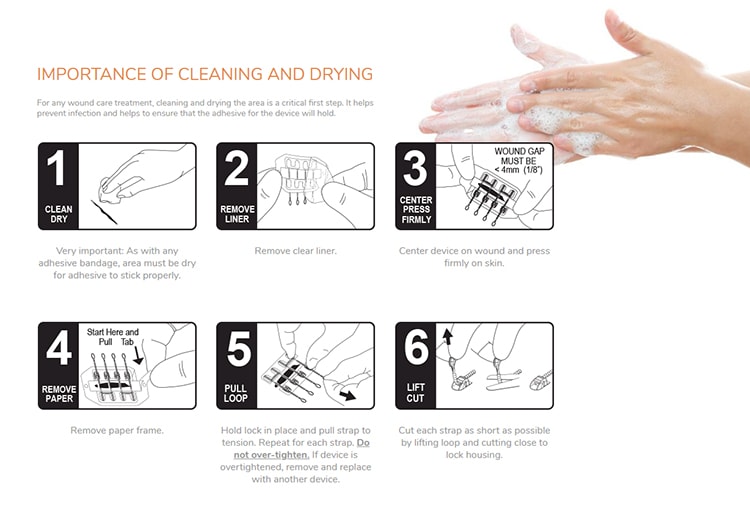 IMPORTANCE OF CLEANING AND DRYING

For any wound care treatment, cleaning and drying the area is a critical first step. It helps prevent infection and helps to ensure that the adhesive for the device will hold.

1
CLEAN
DRY

Very important: As with any adhesive bandage, area must be dry for adhesive to stick properly.

2
REMOVE
LINER

Remove clear liner.

3
CENTER
PRESS
FIRMLY

WOUND GAP
MUST BE
< 4mm (1/8")

Center device on wound and press firmly on skin.

4
REMOVE
PAPER

Start Here and
Pull Tab

Remove paper frame.

5
PULL
LOOP

Hold lock in place and pull strap to tension. Repeat for each strap. Do not over-tighten. If device is overtightened, remove and replace with another device.

6
LIFT
CUT

Cut each strap as short as possible by lifting loop and cutting close to lock housing.