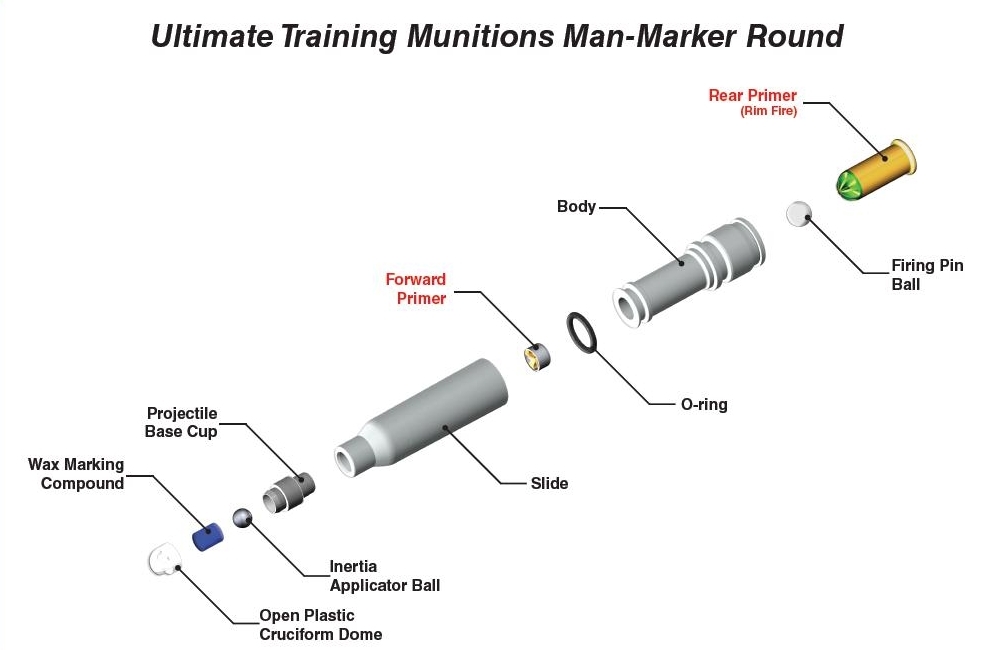 Ultimate Training Munitions Man-Marker Round

Rear Primer
(Rim Fire)

Body

Firing Pin Ball

Forward Primer

O-ring

Projectile Base Cup

Slide

Wax Marking Compound

Inertia Applicator Ball

Open Plastic Cruciform Dome